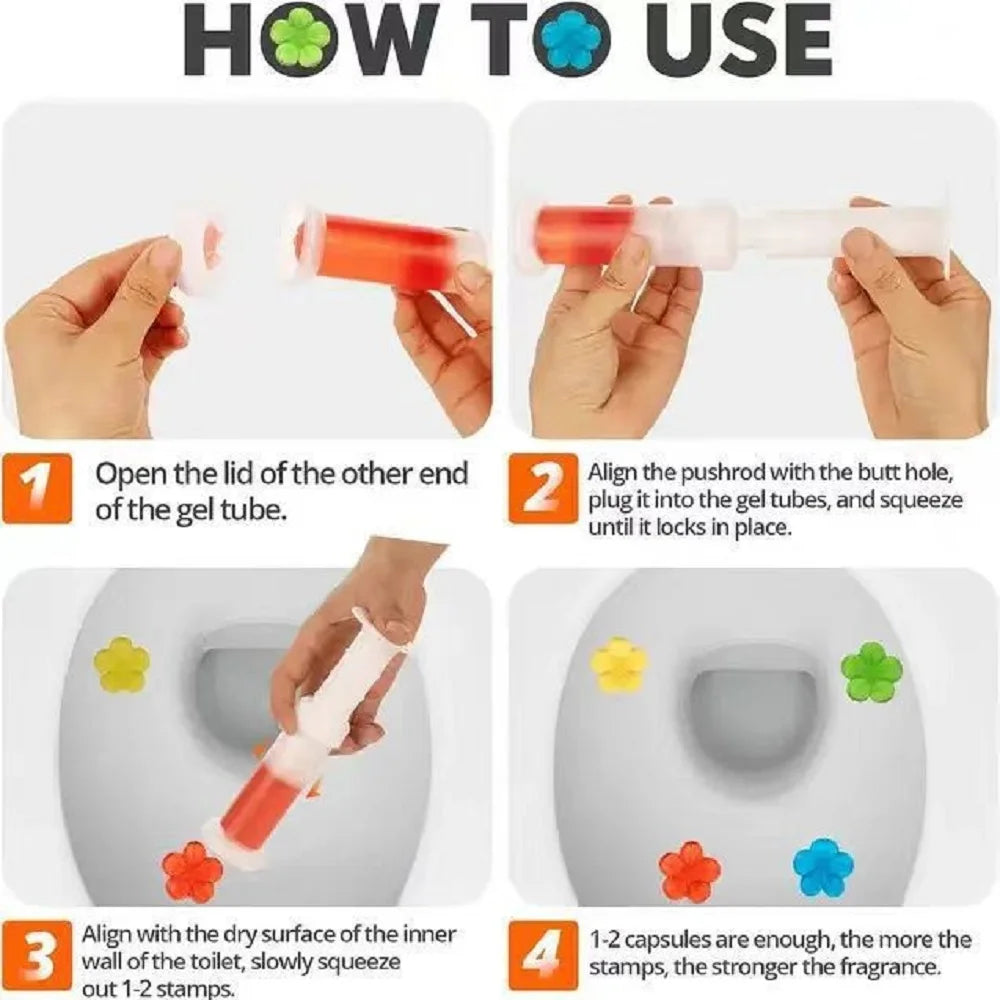 HOW TO USE

1 Open the lid of the other end of the gel tube.

2 Align the pushrod with the butt hole, plug it into the gel tubes, and squeeze until it locks in place.

3 Align with the dry surface of the inner wall of the toilet, slowly squeeze out 1-2 stamps.

4 1-2 capsules are enough, the more the stamps, the stronger the fragrance.